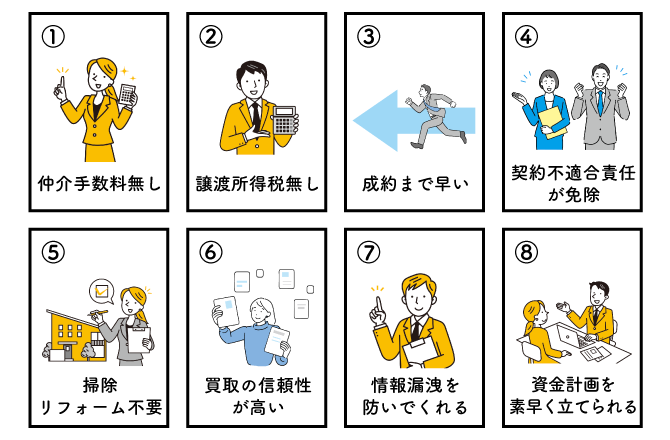 ①
仲介手数料無し

②
譲渡所得税無し

③
成約まで早い

④
契約不適合責任が免除

⑤
掃除
リフォーム不要

⑥
買取の信頼性が高い

⑦
情報漏洩を防いでくれる

⑧
資金計画を素早く立てられる