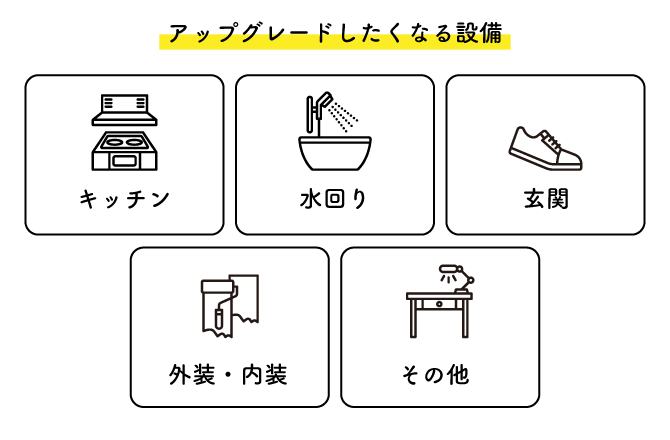 アップグレードしたくなる設備

キッチン

水回り

玄関

外装・内装

その他